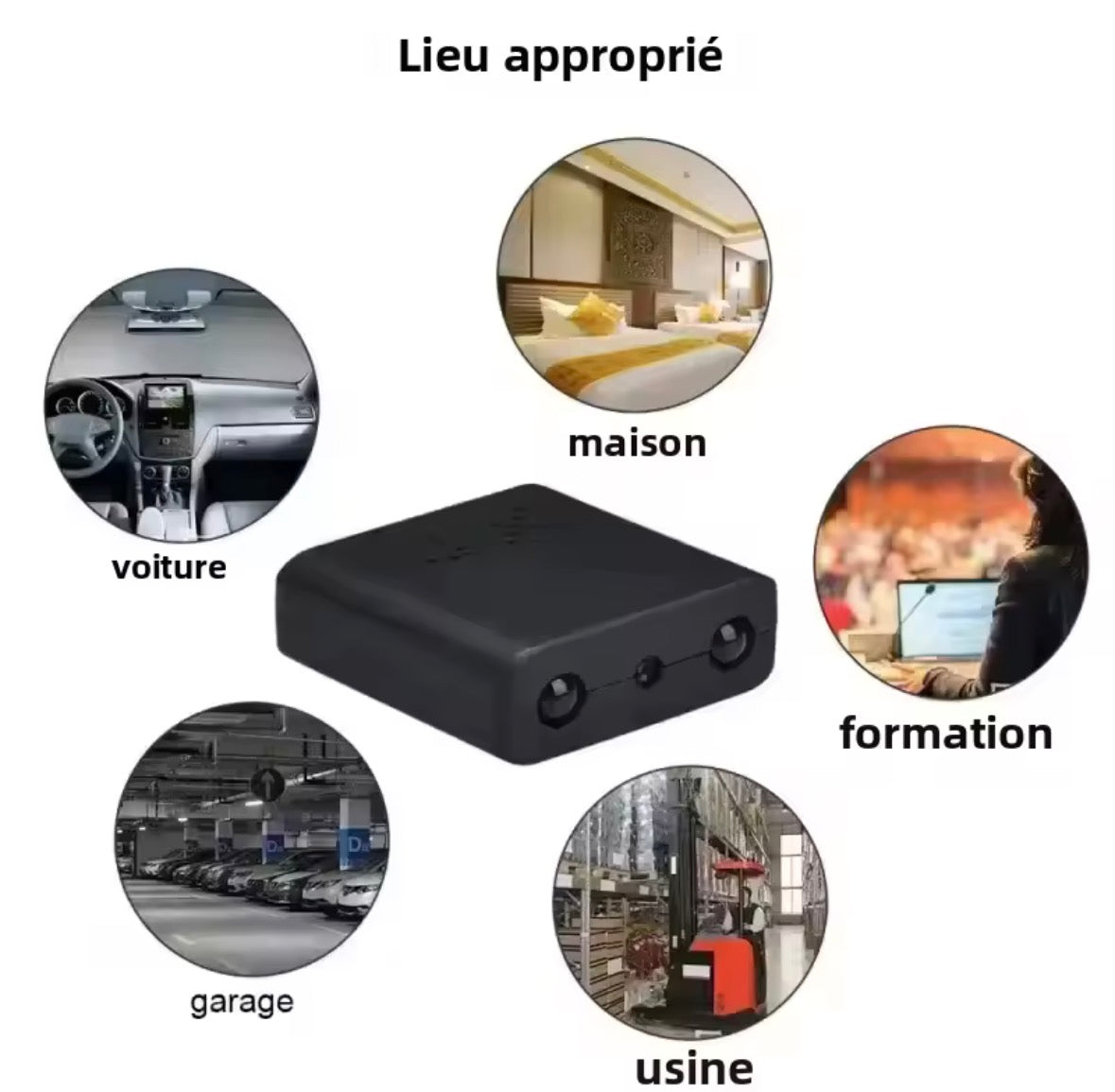 Lieu approprié

maison

voiture

formation

garage

usine