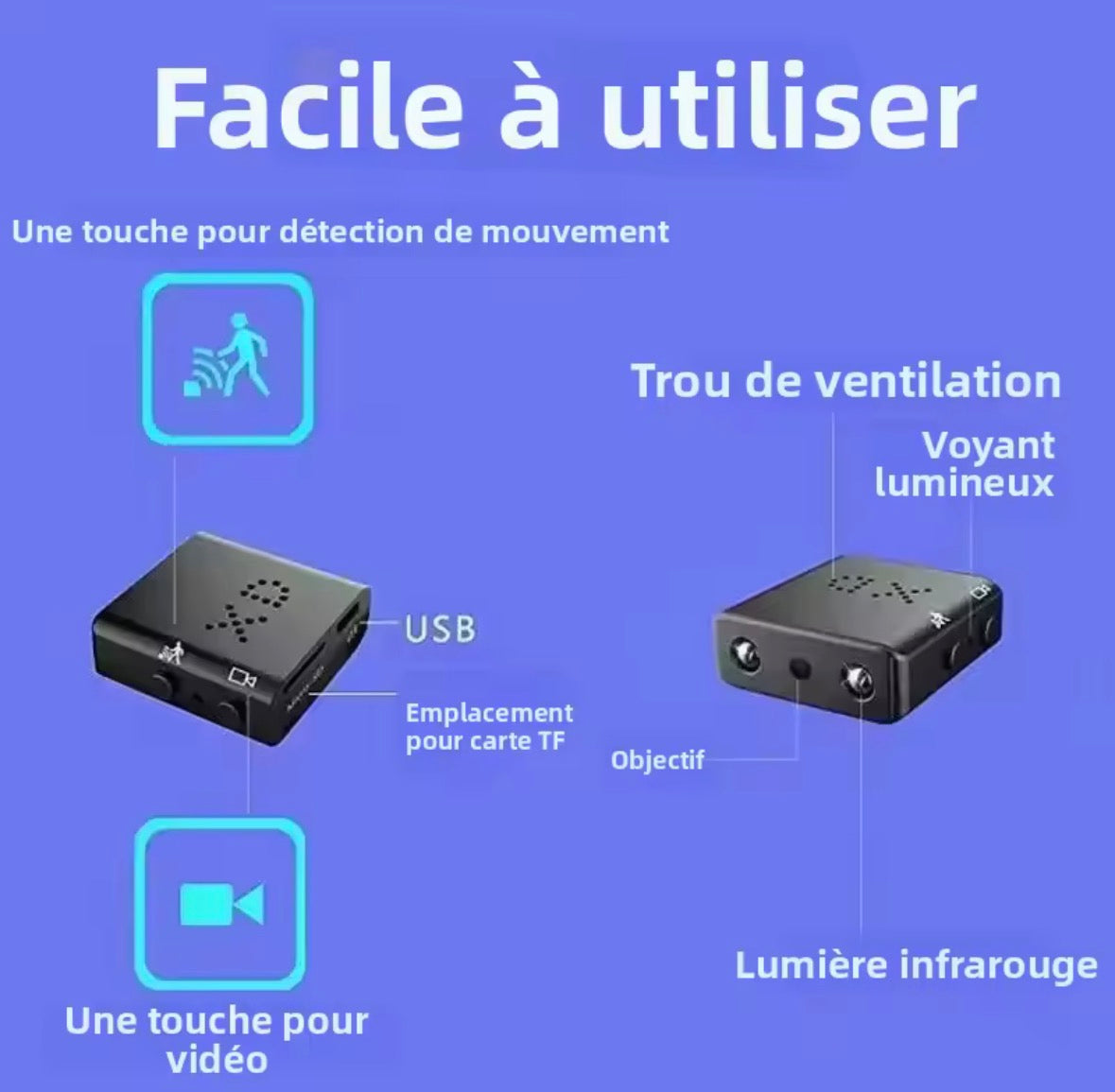 Facile à utiliser

Une touche pour détection de mouvement

USB

Emplacement pour carte TF

Une touche pour vidéo

Trou de ventilation

Voyant lumineux

Objectif

Lumière infrarouge